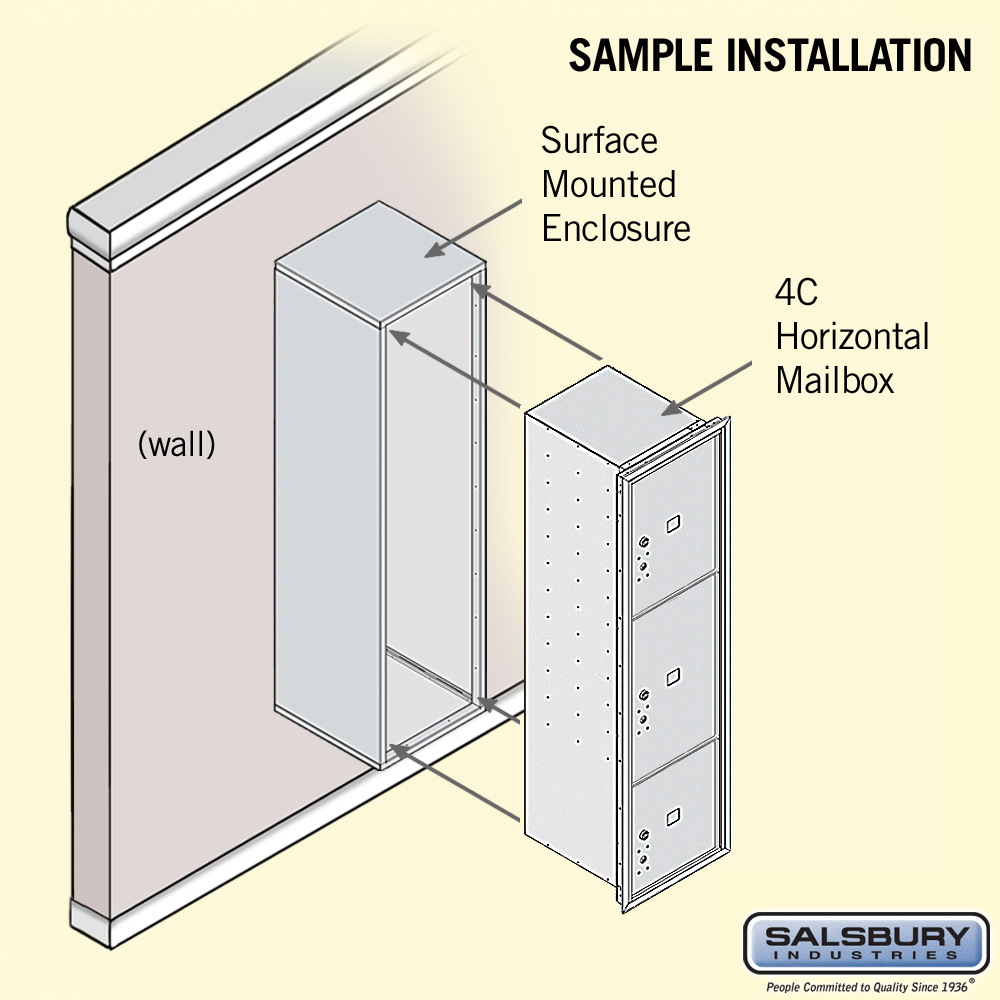 SAMPLE INSTALLATION

Surface Mounted Enclosure

4C Horizontal Mailbox

(wall)

SALSBURY INDUSTRIES
People Committed to Quality Since 1936®