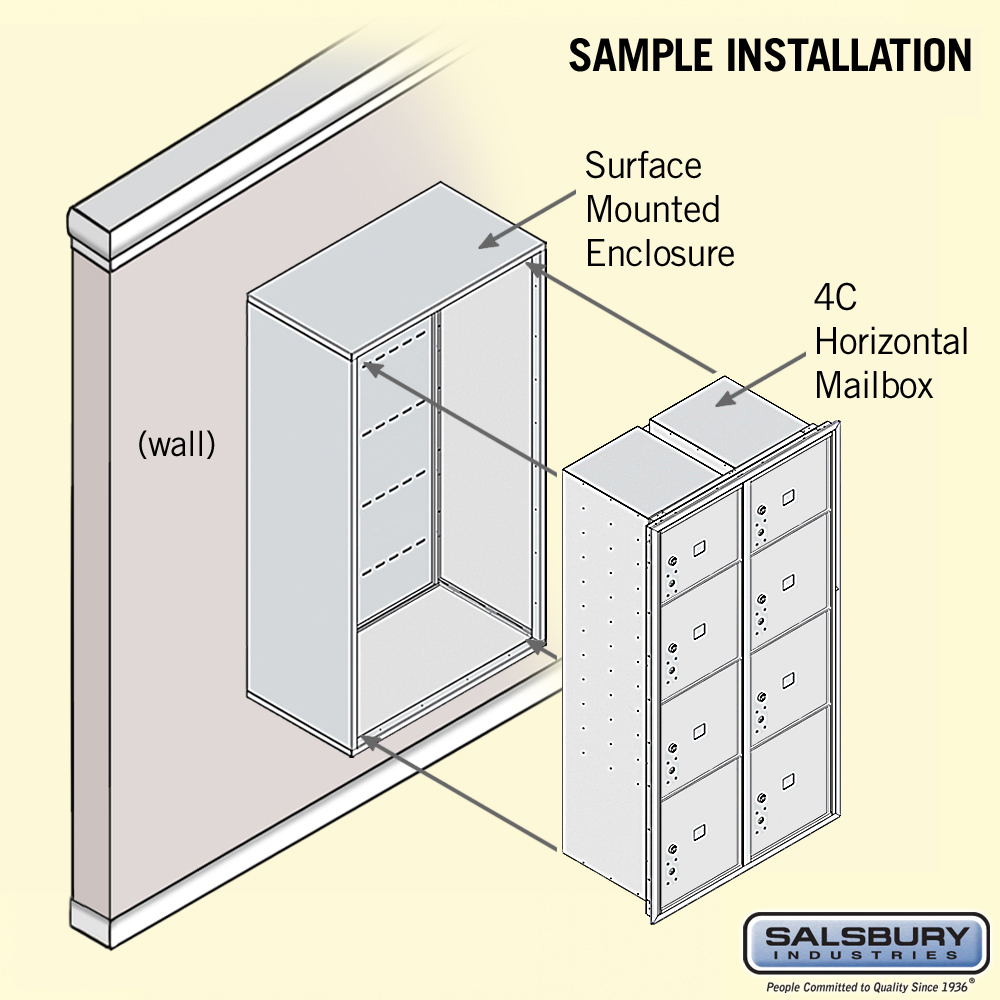 SAMPLE INSTALLATION

Surface Mounted Enclosure

4C Horizontal Mailbox

(wall)

SALSBURY INDUSTRIES

People Committed to Quality Since 1936®