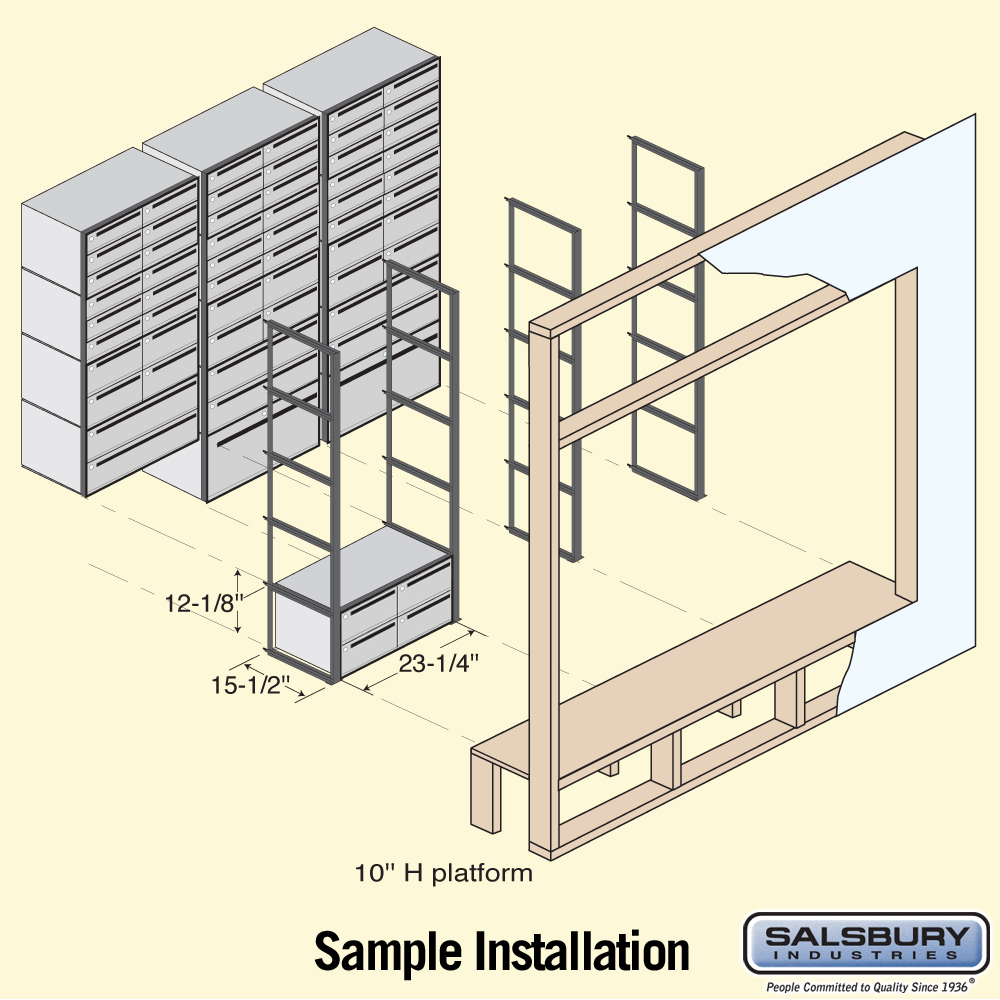 12-1/8''

15-1/2''

23-1/4''

10'' H platform

Sample Installation

SALSBURY INDUSTRIES

People Committed to Quality Since 1936®