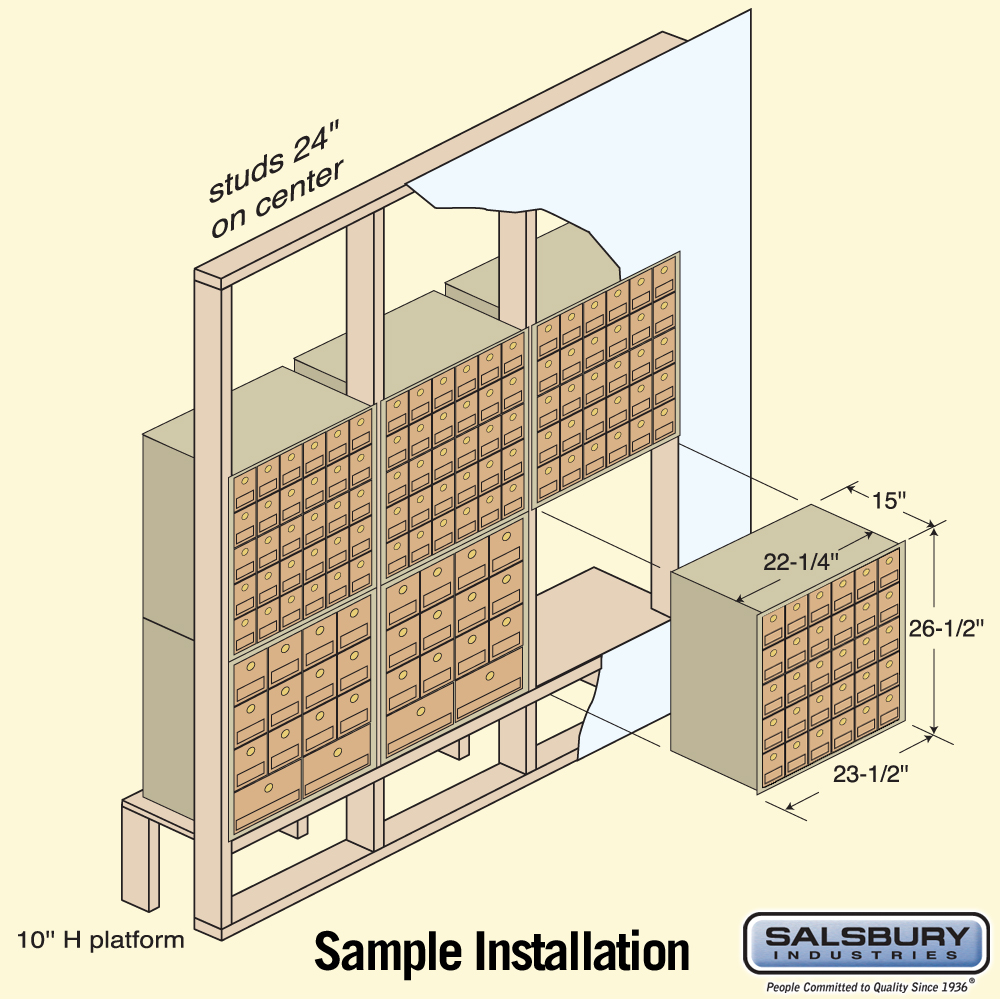 studs 24" on center

15"

22-1/4"

26-1/2"

23-1/2"

10" H platform

Sample Installation

SALSBURY INDUSTRIES

People Committed to Quality Since 1936®